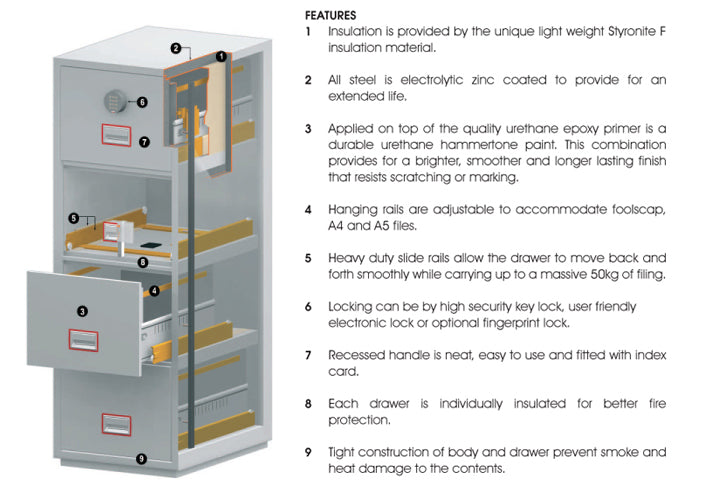 2
1
6
7
5
8
4
3
9

FEATURES

1 Insulation is provided by the unique light weight Styronite F insulation material.

2 All steel is electrolytic zinc coated to provide for an extended life.

3 Applied on top of the quality urethane epoxy primer is a durable urethane hammertone paint. This combination provides for a brighter, smoother and longer lasting finish that resists scratching or marking.

4 Hanging rails are adjustable to accommodate foolscap, A4 and A5 files.

5 Heavy duty slide rails allow the drawer to move back and forth smoothly while carrying up to a massive 50kg of filing.

6 Locking can be by high security key lock, user friendly electronic lock or optional fingerprint lock.

7 Recessed handle is neat, easy to use and fitted with index card.

8 Each drawer is individually insulated for better fire protection.

9 Tight construction of body and drawer prevent smoke and heat damage to the contents.