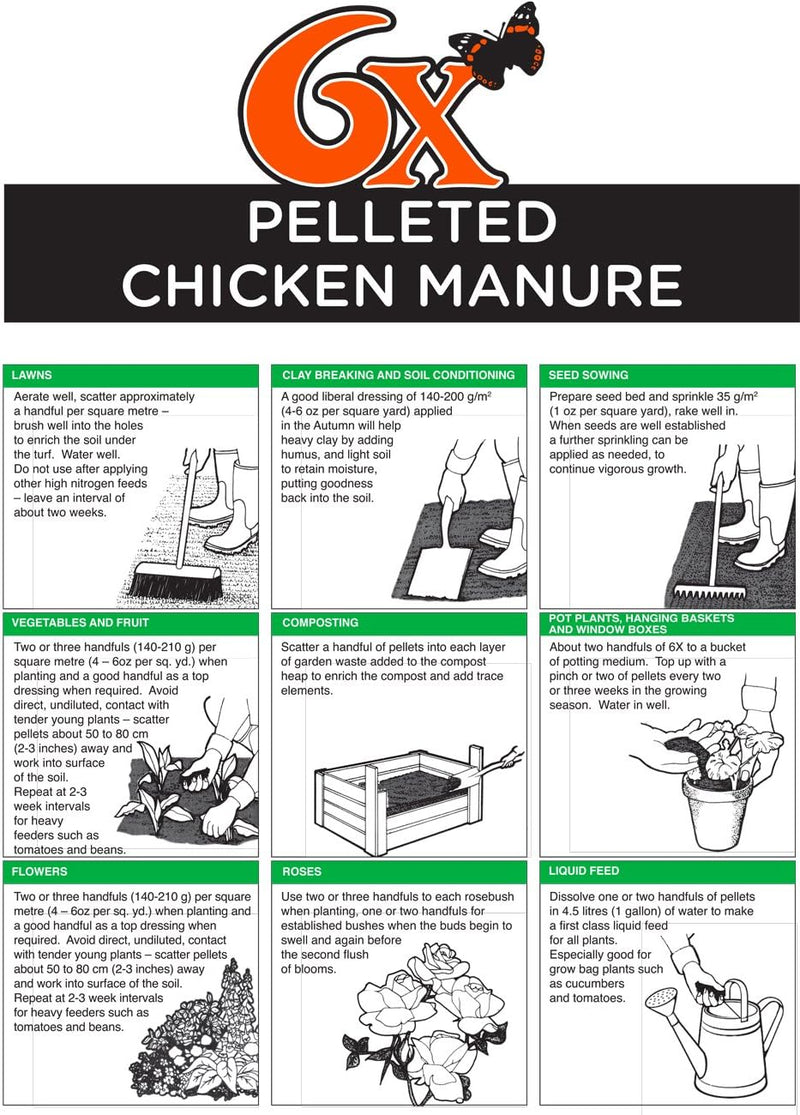 6X

PELLETED CHICKEN MANURE

LAWNS

Aerate well, scatter approximately a handful per square metre – brush well into the holes to enrich the soil under the turf. Water well. Do not use after applying other high nitrogen feeds – leave an interval of about two weeks.

CLAY BREAKING AND SOIL CONDITIONING

A good liberal dressing of 140-200 g/m$^2$ (4-6 oz per square yard) applied in the Autumn will help heavy clay by adding humus, and light soil to retain moisture, putting goodness back into the soil.

SEED SOWING

Prepare seed bed and sprinkle 35 g/m$^2$ (1 oz per square yard), rake well in. When seeds are well established a further sprinkling can be applied as needed, to continue vigorous growth.

VEGETABLES AND FRUIT

Two or three handfuls (140-210 g) per square metre (4 – 6oz per sq. yd.) when planting and a good handful as a top dressing when required. Avoid direct, undiluted, contact with tender young plants – scatter pellets about 50 to 80 cm (2-3 inches) away and work into surface of the soil. Repeat at 2-3 week intervals for heavy feeders such as tomatoes and beans.

COMPOSTING

Scatter a handful of pellets into each layer of garden waste added to the compost heap to enrich the compost and add trace elements.

POT PLANTS, HANGING BASKETS AND WINDOW BOXES

About two handfuls of 6X to a bucket of potting medium. Top up with a pinch or two of pellets every two or three weeks in the growing season. Water in well.

FLOWERS

Two or three handfuls (140-210 g) per square metre (4 – 6oz per sq. yd.) when planting and a good handful as a top dressing when required. Avoid direct, undiluted, contact with tender young plants – scatter pellets about 50 to 80 cm (2-3 inches) away and work into surface of the soil. Repeat at 2-3 week intervals for heavy feeders such as tomatoes and beans.

ROSES

Use two or three handfuls to each rosebush when planting, one or two handfuls for established bushes when the buds begin to swell and again before the second flush of blooms.

LIQUID FEED

Dissolve one or two handfuls of pellets in 4.5 litres (1 gallon) of water to make a first class liquid feed for all plants. Especially good for grow bag plants such as cucumbers and tomatoes.