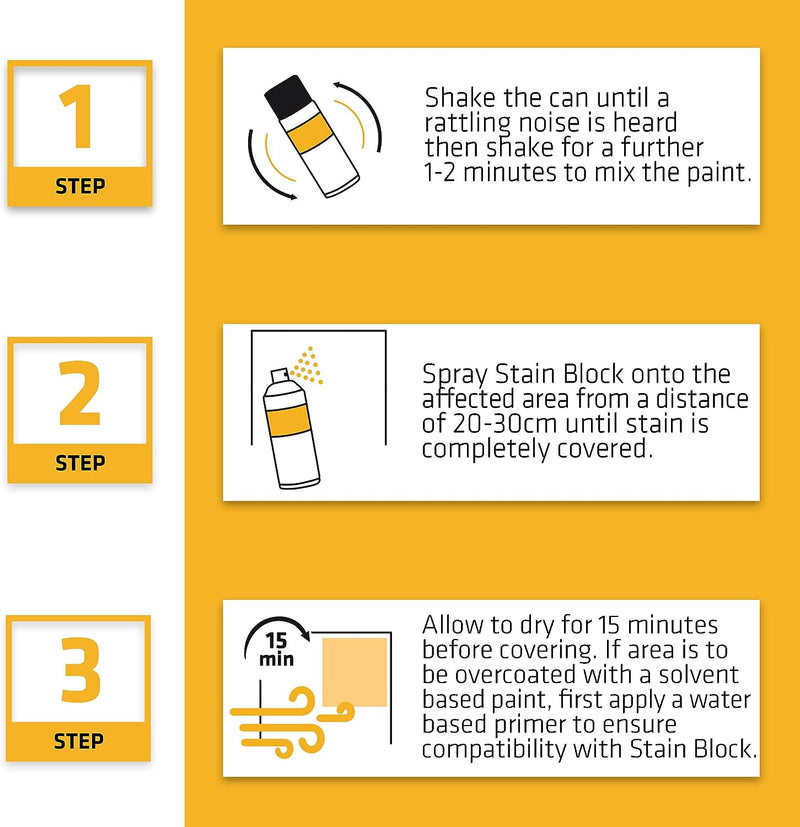 1
STEP

Shake the can until a rattling noise is heard then shake for a further 1-2 minutes to mix the paint.

2
STEP

Spray Stain Block onto the affected area from a distance of 20-30cm until stain is completely covered.

3
STEP

15 min

Allow to dry for 15 minutes before covering. If area is to be overcoated with a solvent based paint, first apply a water based primer to ensure compatibility with Stain Block.