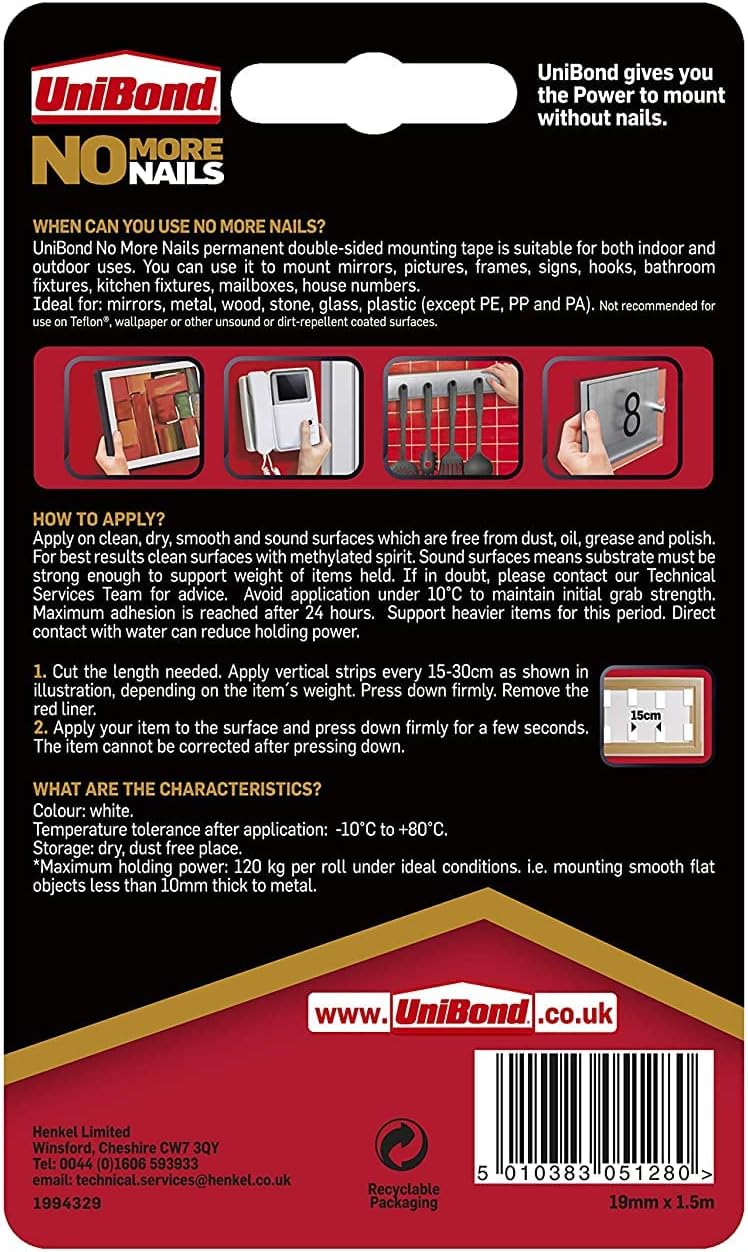 UniBond
NO MORE NAILS

UniBond gives you the Power to mount without nails.

WHEN CAN YOU USE NO MORE NAILS?
UniBond No More Nails permanent double-sided mounting tape is suitable for both indoor and outdoor uses. You can use it to mount mirrors, pictures, frames, signs, hooks, bathroom fixtures, kitchen fixtures, mailboxes, house numbers.
Ideal for: mirrors, metal, wood, stone, glass, plastic (except PE, PP and PA). Not recommended for use on Teflon®, wallpaper or other unsound or dirt-repellent coated surfaces.

8

HOW TO APPLY?
Apply on clean, dry, smooth and sound surfaces which are free from dust, oil, grease and polish. For best results clean surfaces with methylated spirit. Sound surfaces means substrate must be strong enough to support weight of items held. If in doubt, please contact our Technical Services Team for advice. Avoid application under 10°C to maintain initial grab strength. Maximum adhesion is reached after 24 hours. Support heavier items for this period. Direct contact with water can reduce holding power.

1. Cut the length needed. Apply vertical strips every 15-30cm as shown in illustration, depending on the item´s weight. Press down firmly. Remove the red liner.
2. Apply your item to the surface and press down firmly for a few seconds. The item cannot be corrected after pressing down.

15cm

WHAT ARE THE CHARACTERISTICS?
Colour: white.
Temperature tolerance after application: -10°C to +80°C.
Storage: dry, dust free place.
*Maximum holding power: 120 kg per roll under ideal conditions. i.e. mounting smooth flat objects less than 10mm thick to metal.

www.UniBond.co.uk

Henkel Limited
Winsford, Cheshire CW7 3QY
Tel: 0044 (0)1606 593933
email: technical.services@henkel.co.uk
1994329

Recyclable Packaging

5 010383 051280 >
19mm x 1.5m