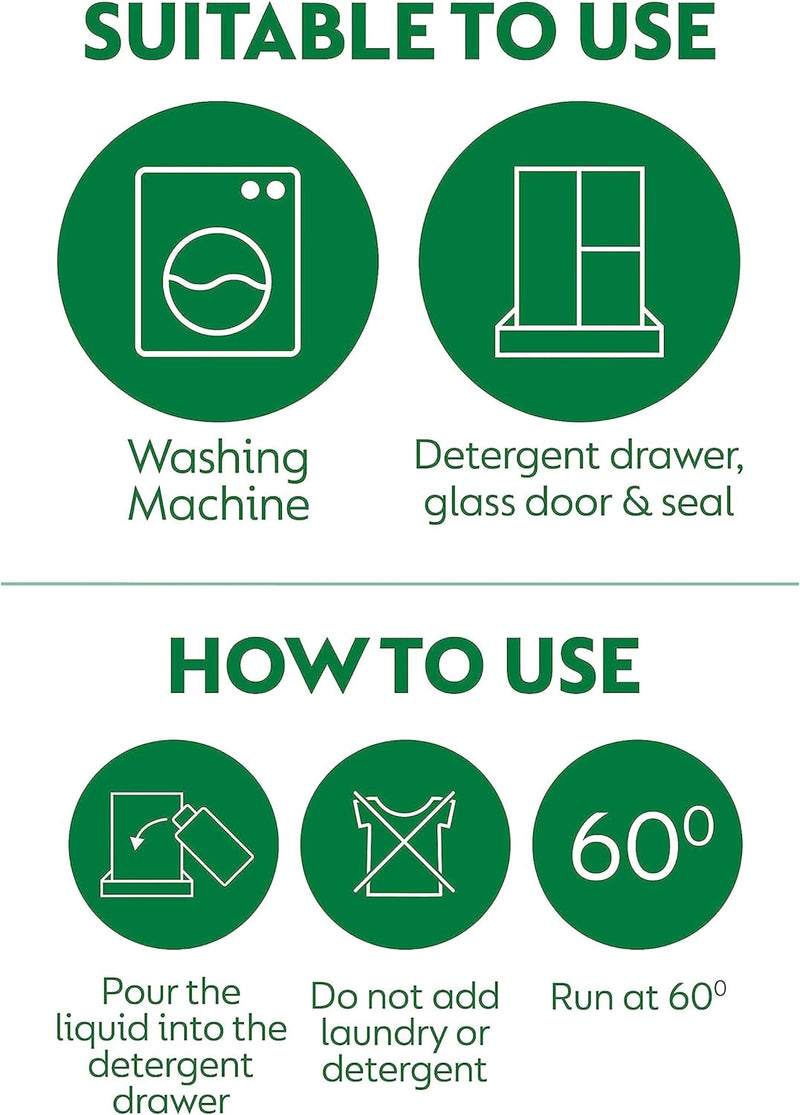 SUITABLE TO USE

Washing Machine

Detergent drawer, glass door & seal

HOW TO USE

$60^0$

Pour the liquid into the detergent drawer

Do not add laundry or detergent

Run at $60^0$