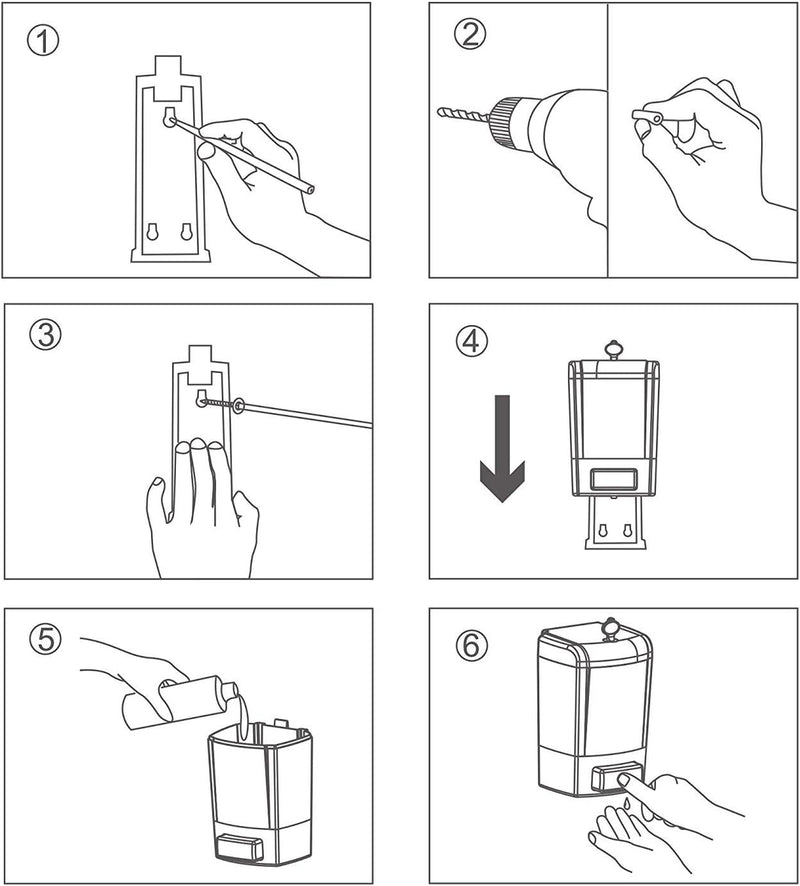 ①

②

③

④

⑤

⑥