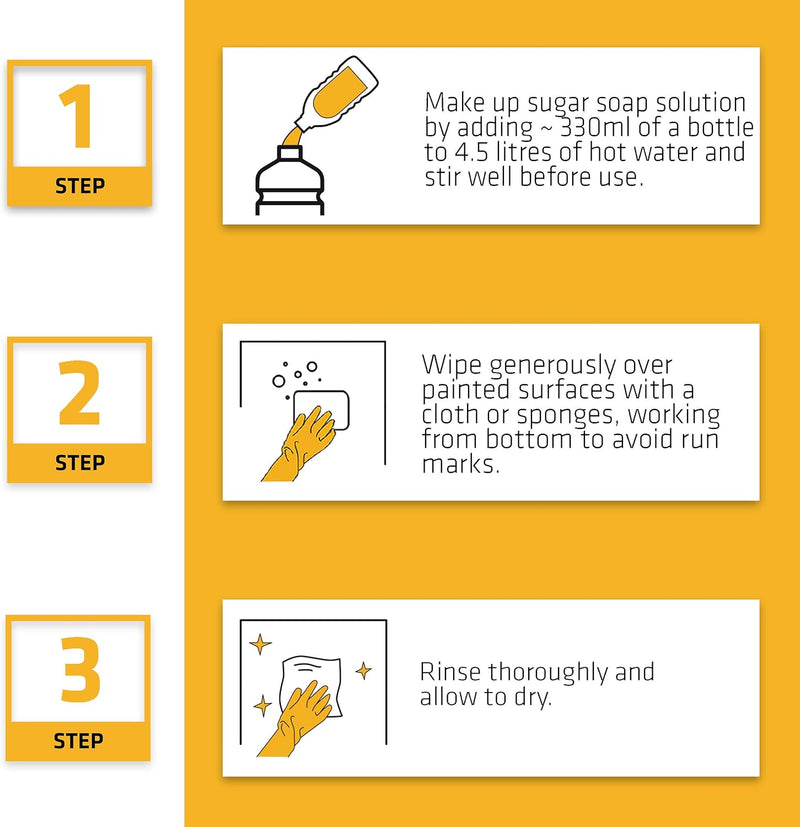 1
STEP

Make up sugar soap solution by adding ~ 330ml of a bottle to 4.5 litres of hot water and stir well before use.

2
STEP

Wipe generously over painted surfaces with a cloth or sponges, working from bottom to avoid run marks.

3
STEP

Rinse thoroughly and allow to dry.